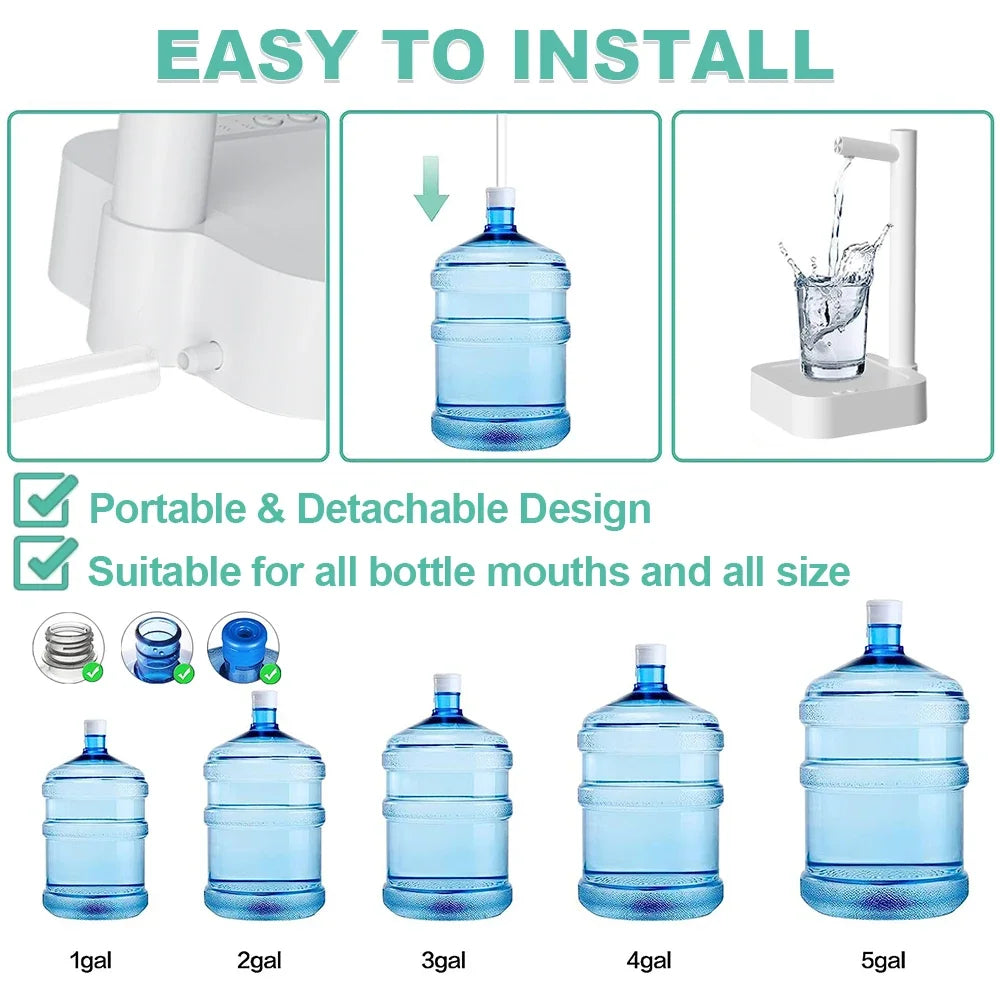 EASY TO INSTALL

Portable & Detachable Design

Suitable for all bottle mouths and all size

1gal 2gal 3gal 4gal 5gal